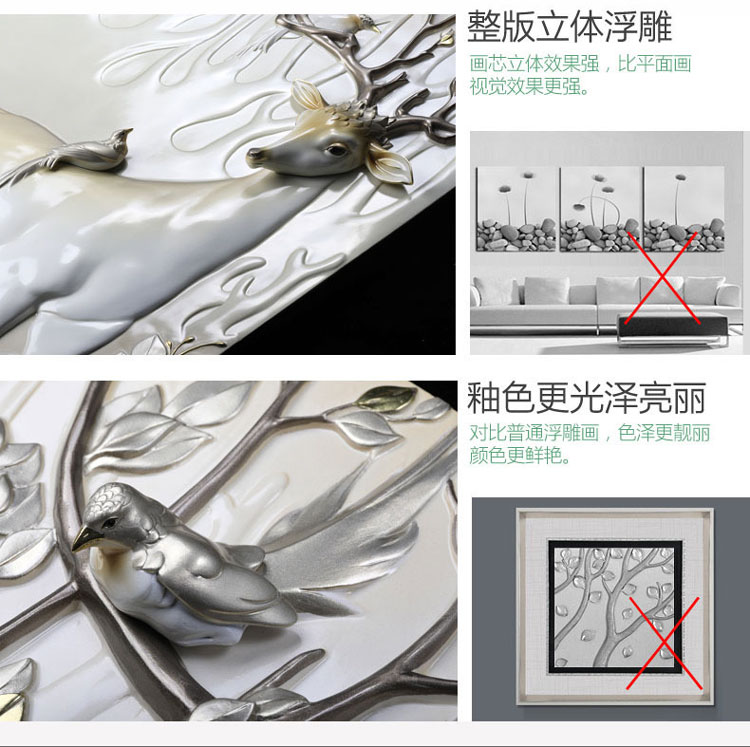 整版立体浮雕

画芯立体效果强，比平面画视觉效果更强。

釉色更光泽亮丽

对比普通浮雕画，色泽更靓丽颜色更鲜艳。